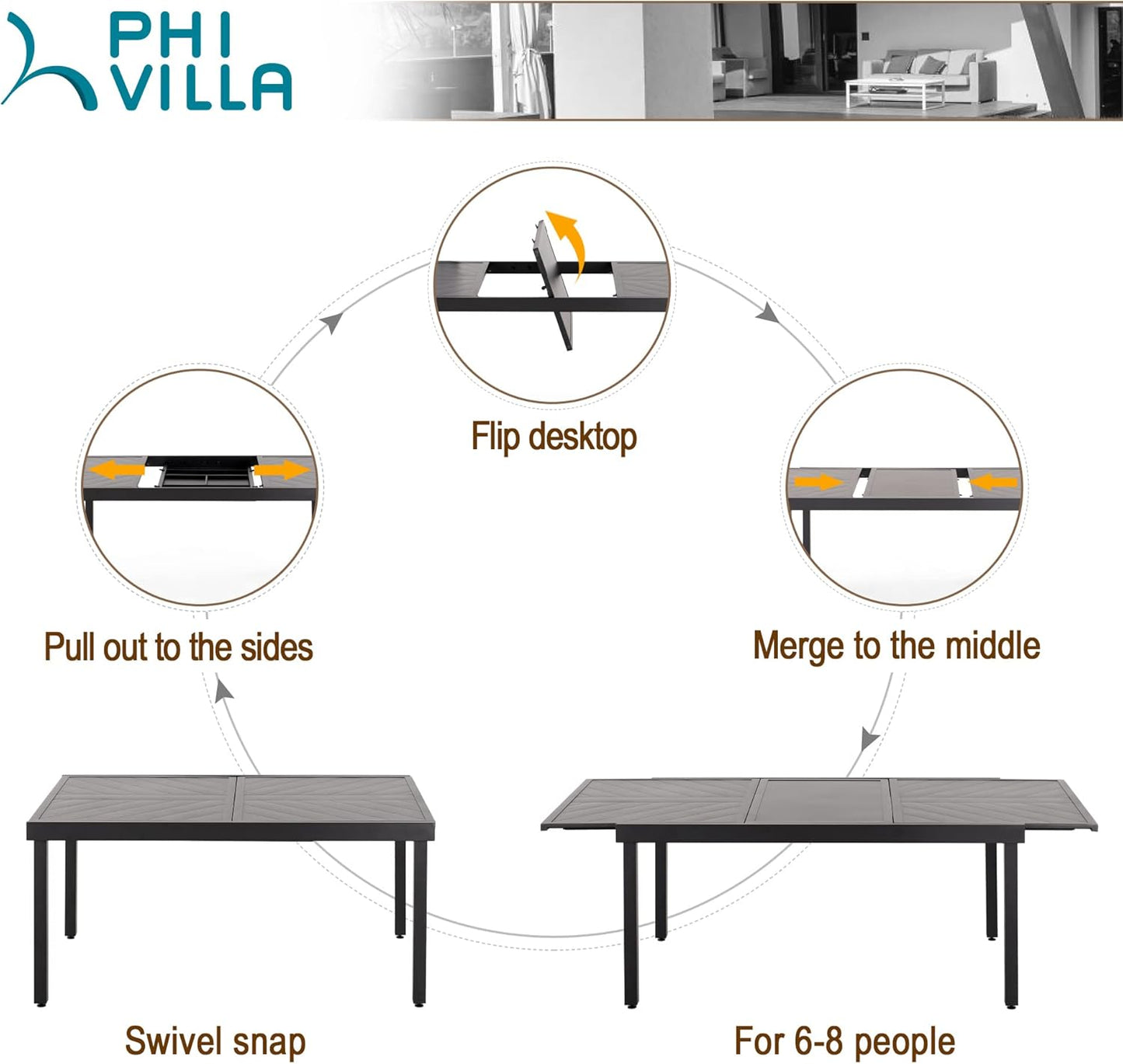 PHI VILLA

Flip desktop

Pull out to the sides

Merge to the middle

Swivel snap

For 6-8 people