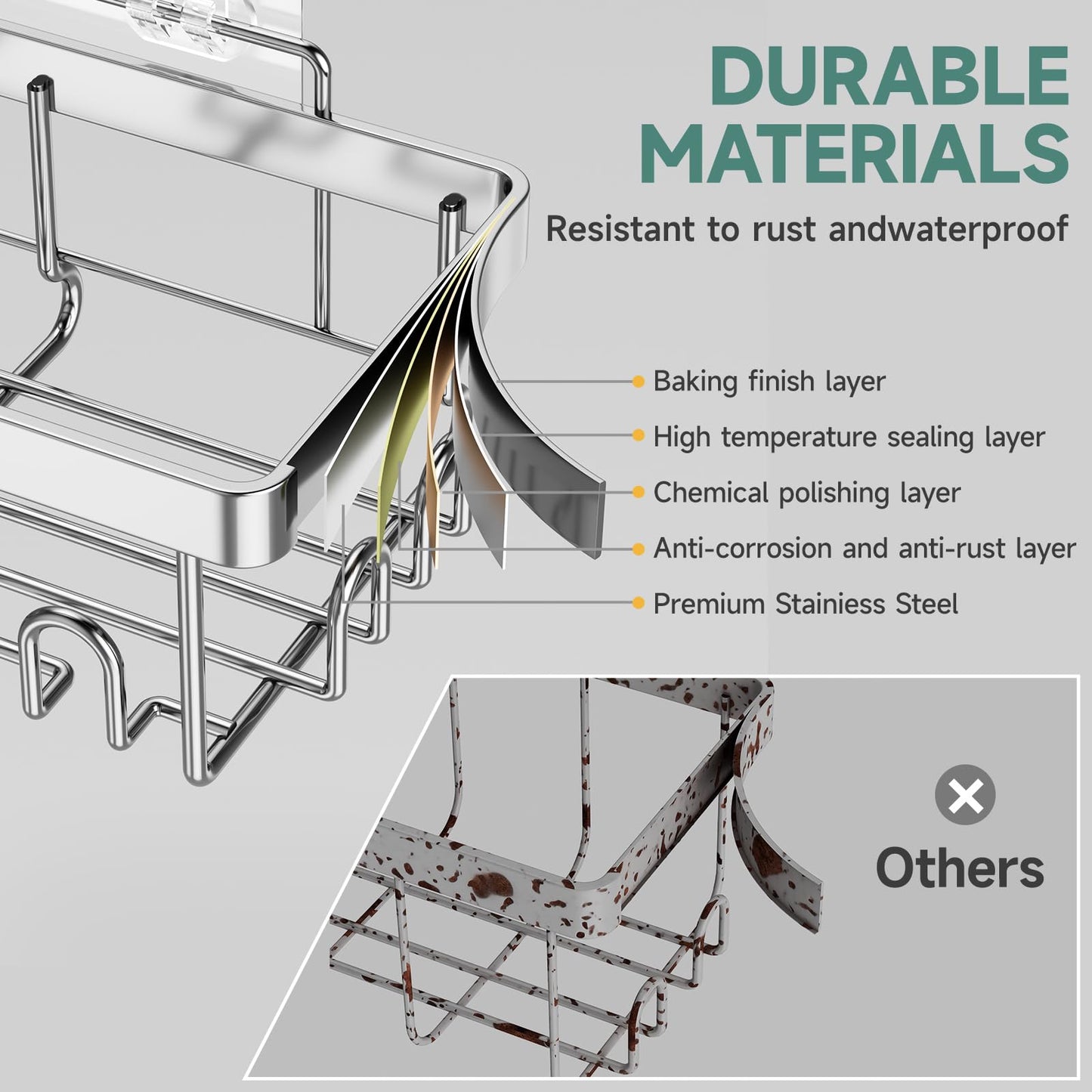 DURABLE MATERIALS

Resistant to rust andwaterproof

Baking finish layer

High temperature sealing layer

Chemical polishing layer

Anti-corrosion and anti-rust layer

Premium Stainiess Steel

Others