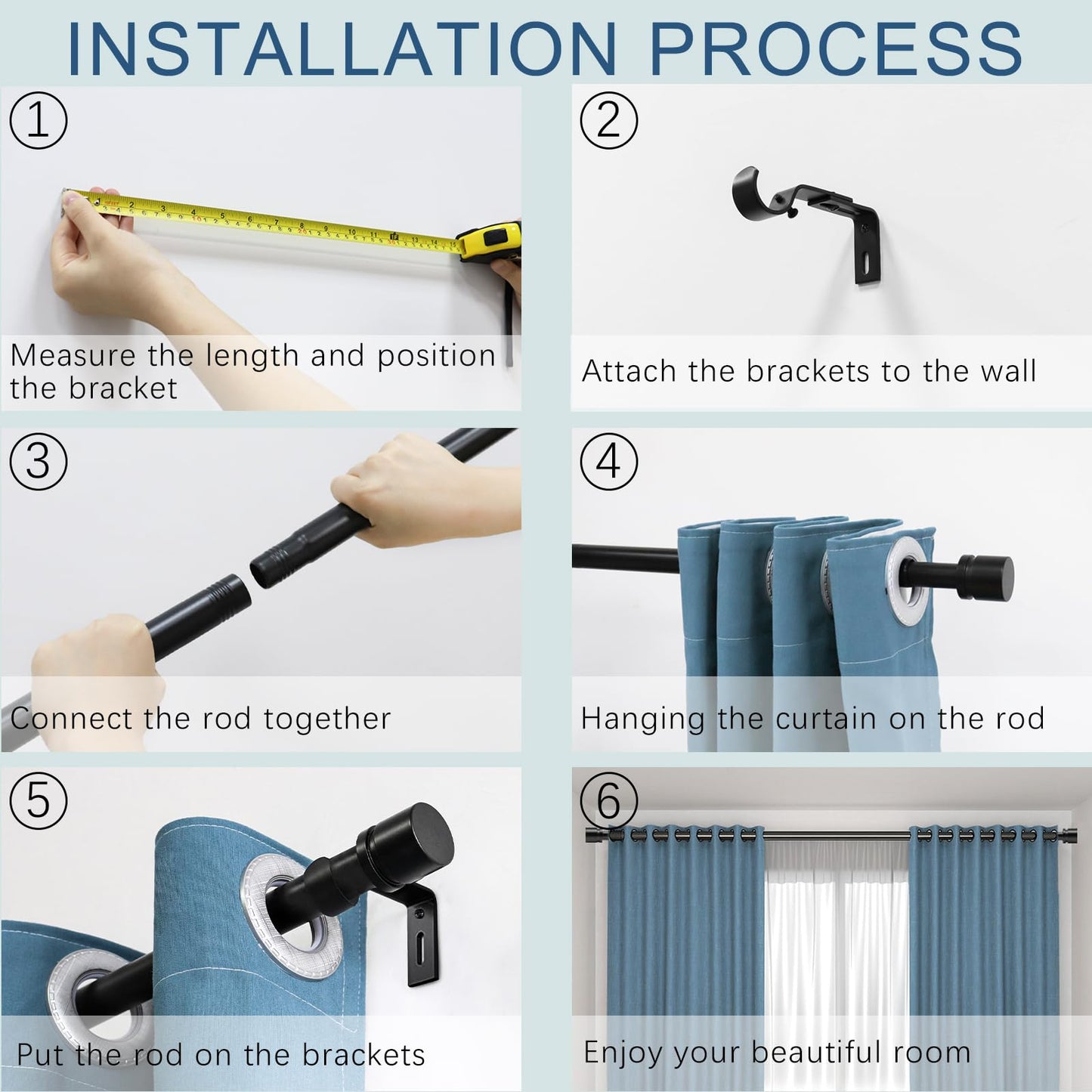 INSTALLATION PROCESS

①

Measure the length and position the bracket

②

Attach the brackets to the wall

③

Connect the rod together

④

Hanging the curtain on the rod

⑤

Put the rod on the brackets

⑥

Enjoy your beautiful room