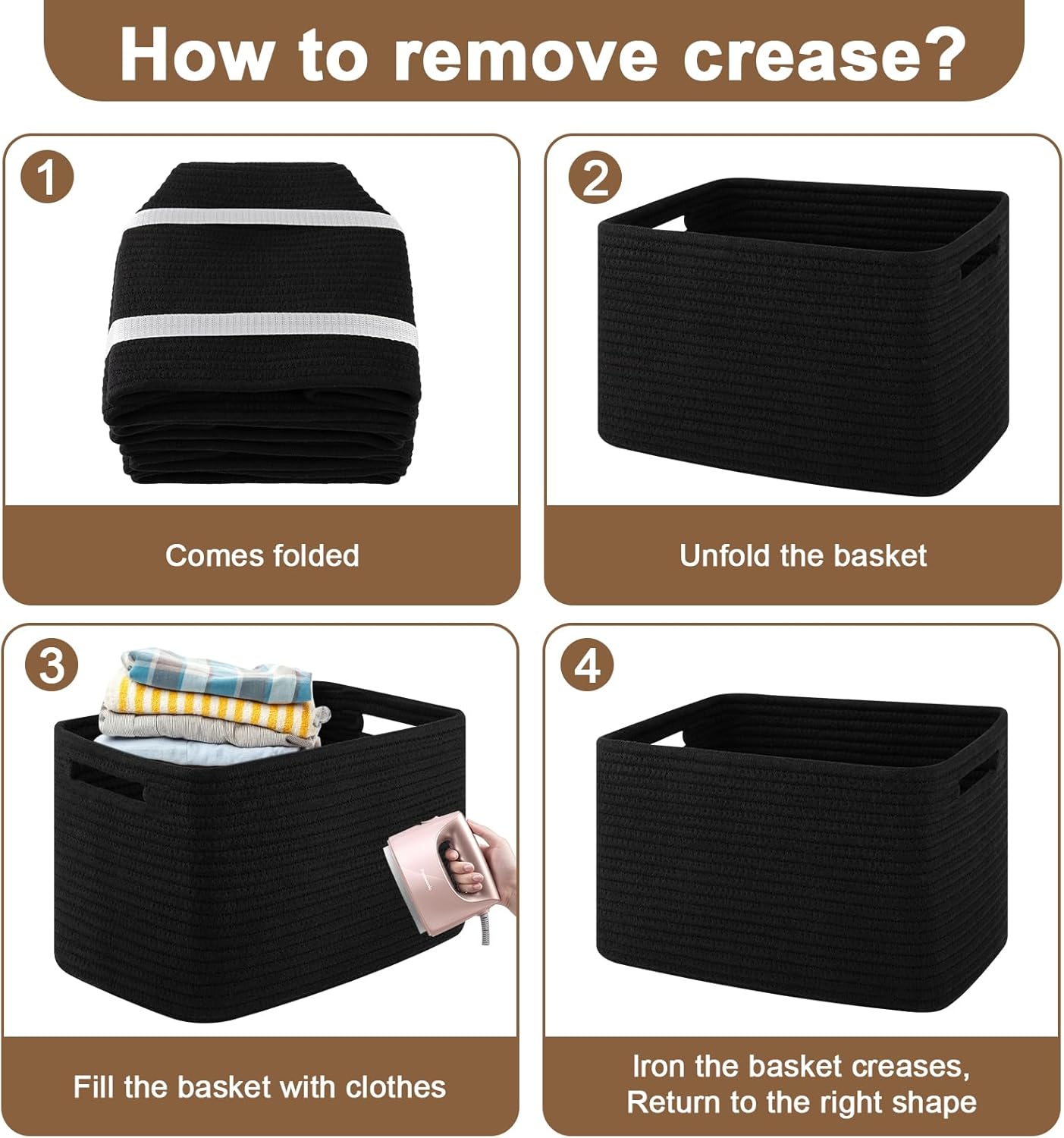 How to remove crease?

1

Comes folded

2

Unfold the basket

3

Fill the basket with clothes

4

Iron the basket creases, Return to the right shape