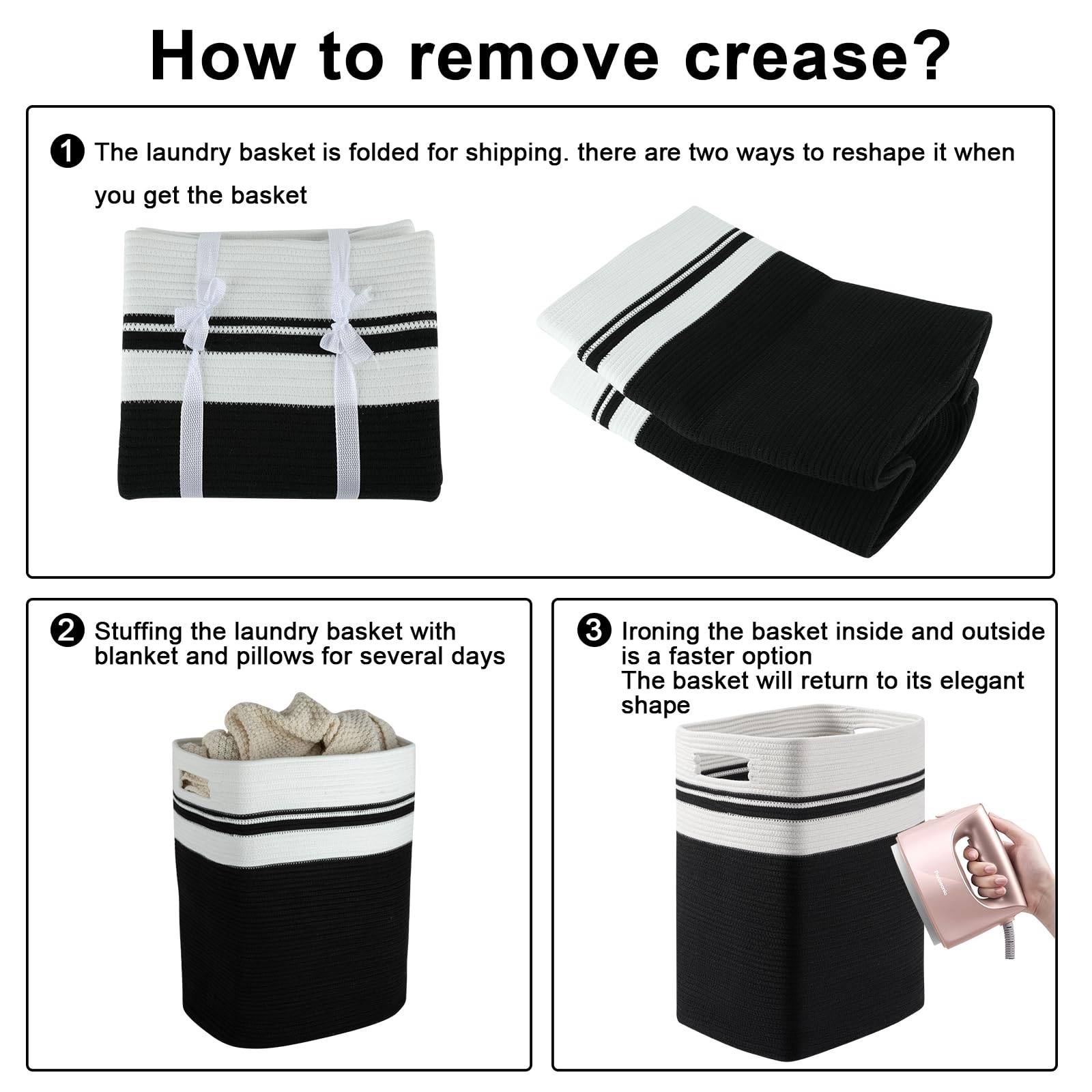 How to remove crease?

1 The laundry basket is folded for shipping. there are two ways to reshape it when you get the basket

2 Stuffing the laundry basket with blanket and pillows for several days

3 Ironing the basket inside and outside is a faster option
The basket will return to its elegant shape

Panasonic