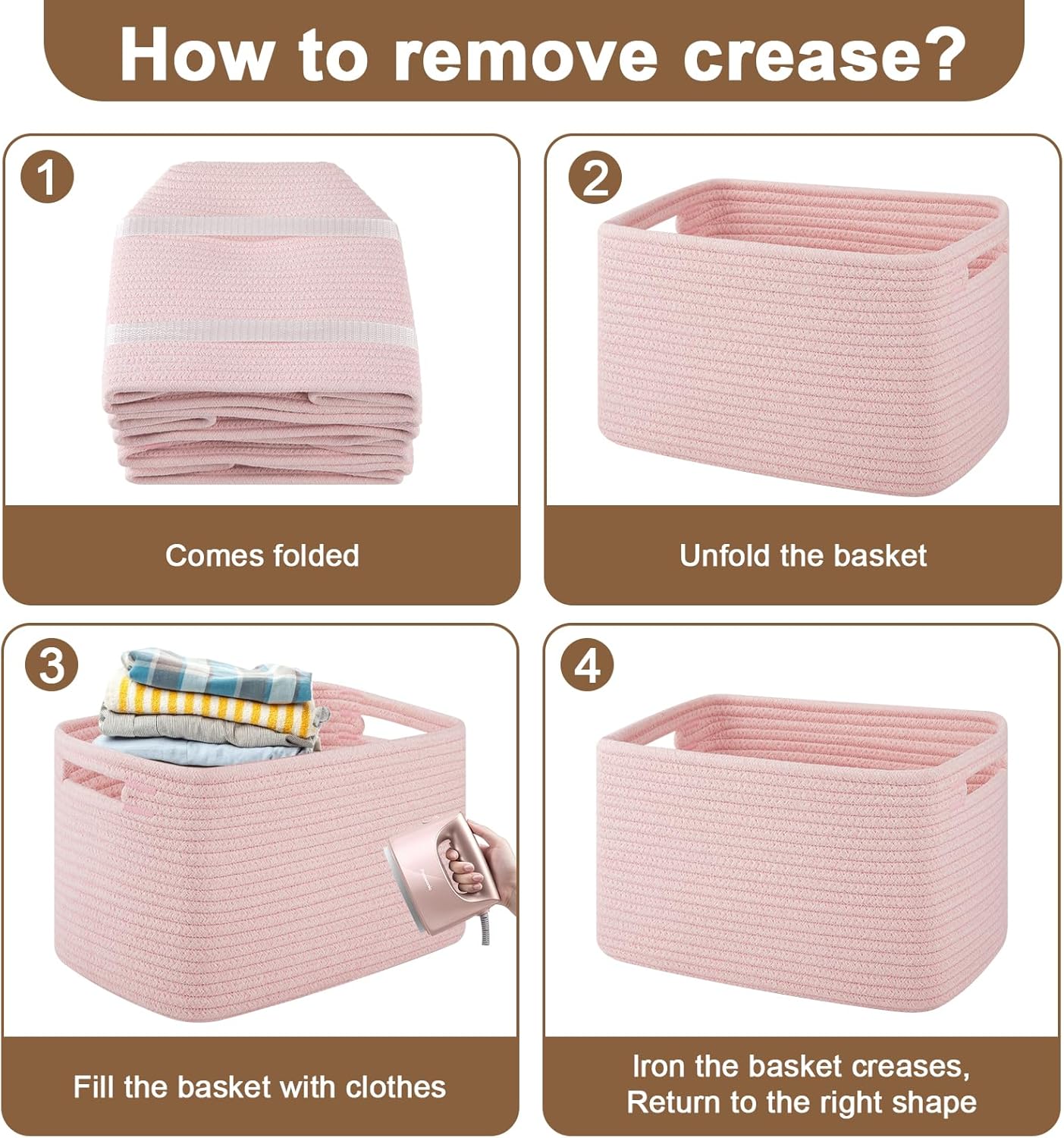 How to remove crease?

1

Comes folded

2

Unfold the basket

3

Fill the basket with clothes

4

Iron the basket creases, Return to the right shape