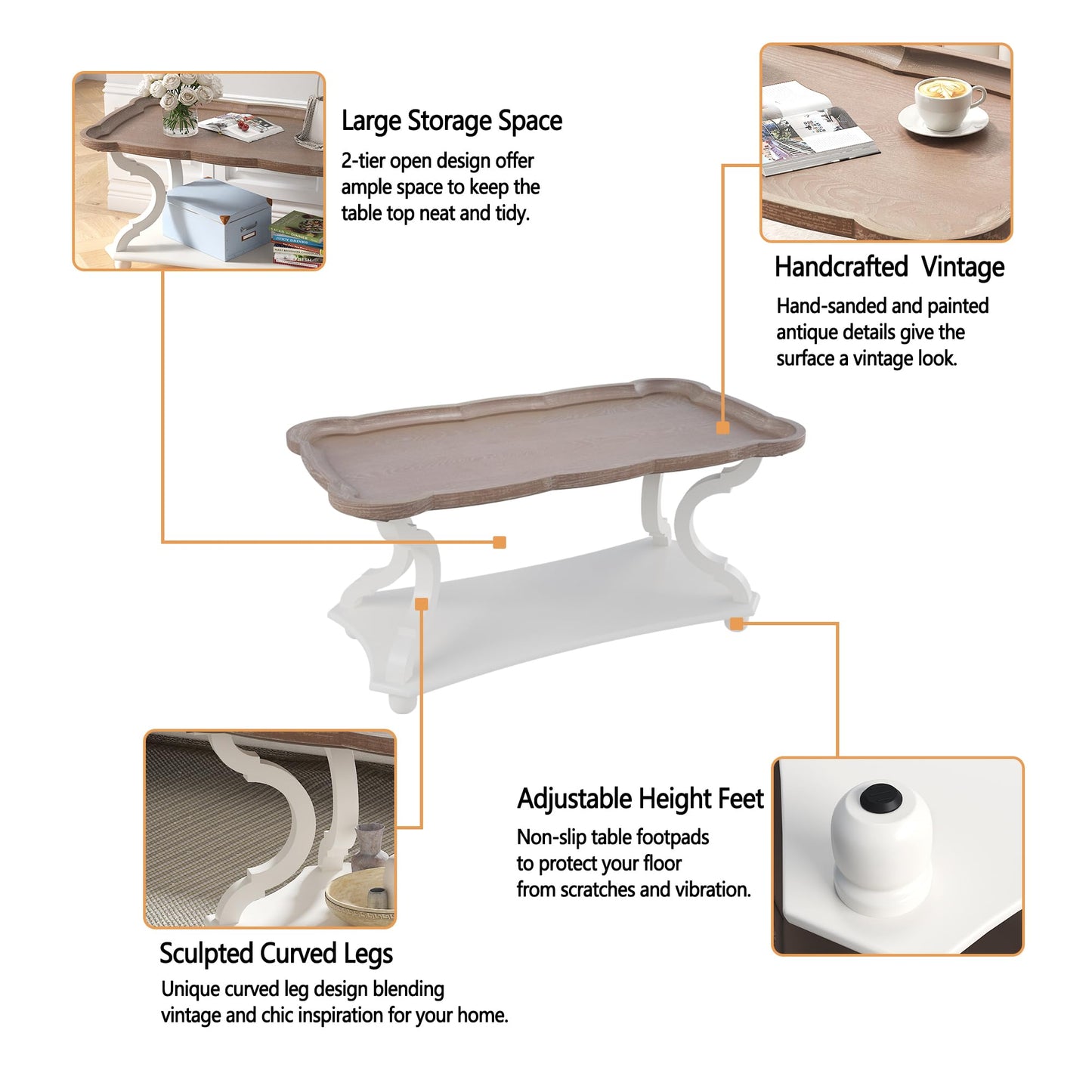 Large Storage Space
2-tier open design offer ample space to keep the table top neat and tidy.

Handcrafted Vintage
Hand-sanded and painted antique details give the surface a vintage look.

Adjustable Height Feet
Non-slip table footpads to protect your floor from scratches and vibration.

Sculpted Curved Legs
Unique curved leg design blending vintage and chic inspiration for your home.