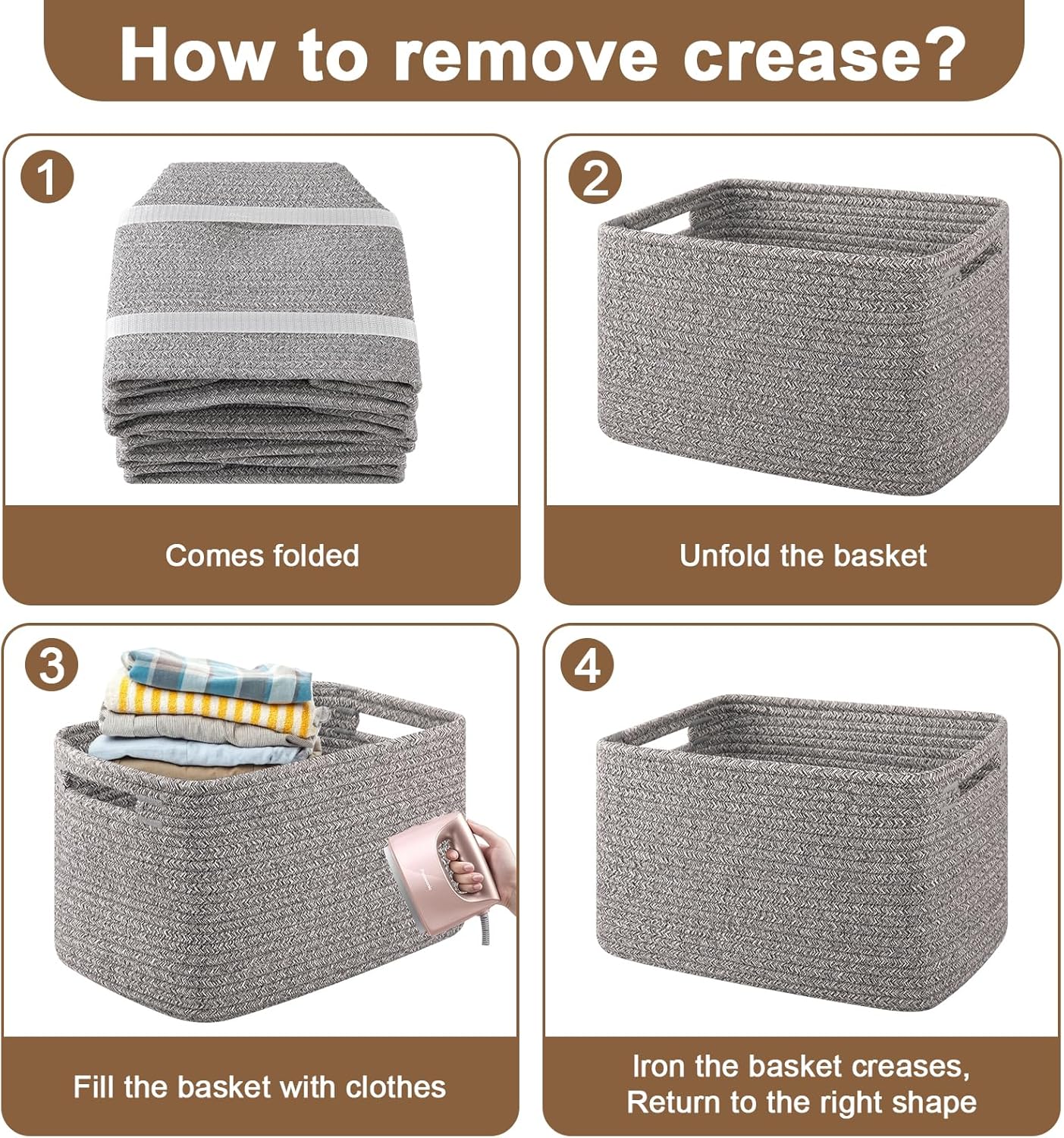 How to remove crease?

1

Comes folded

2

Unfold the basket

3

Fill the basket with clothes

4

Iron the basket creases,
Return to the right shape