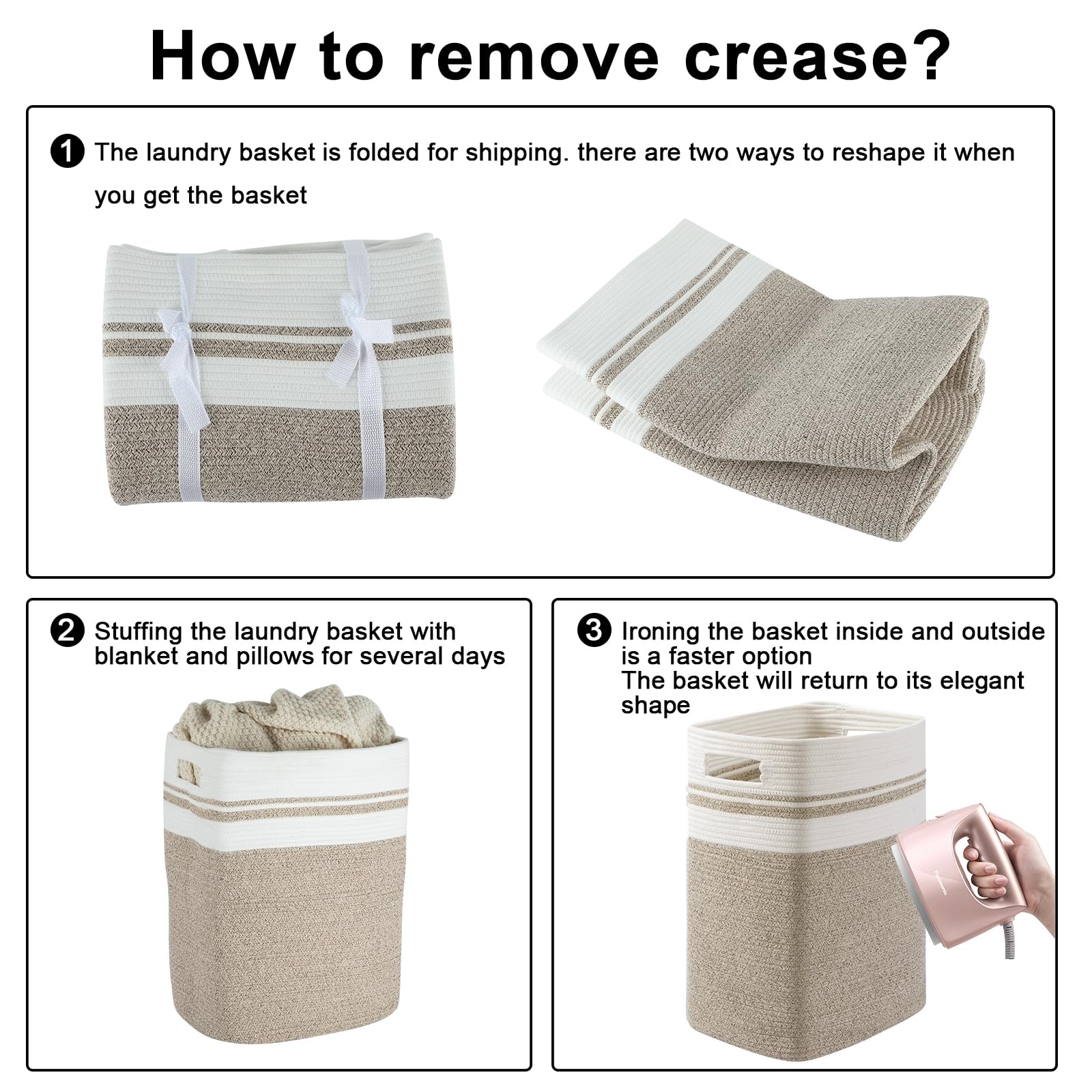 How to remove crease?

1 The laundry basket is folded for shipping. there are two ways to reshape it when you get the basket

2 Stuffing the laundry basket with blanket and pillows for several days

3 Ironing the basket inside and outside is a faster option
The basket will return to its elegant shape

Panasonic