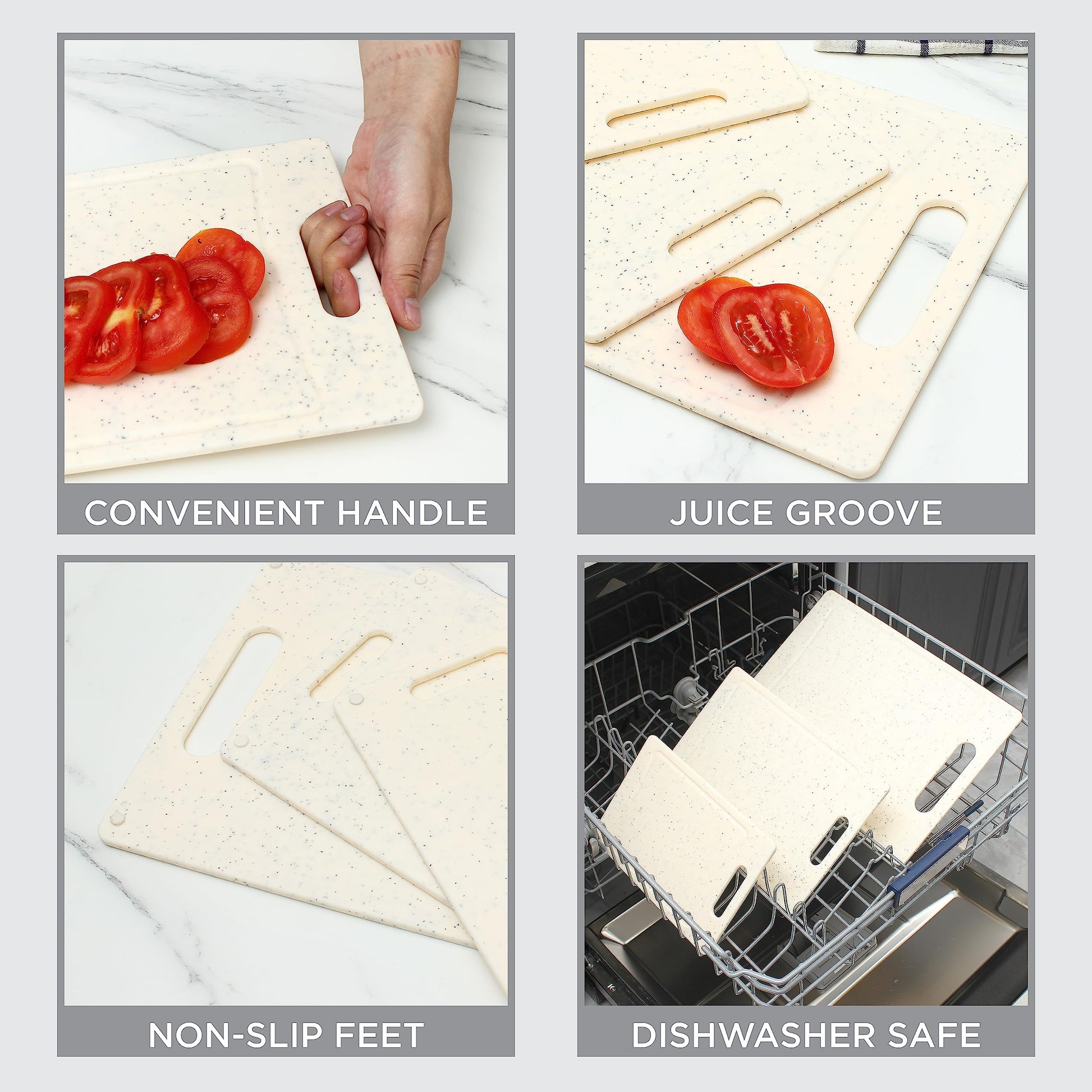 CONVENIENT HANDLE

JUICE GROOVE

NON-SLIP FEET

DISHWASHER SAFE